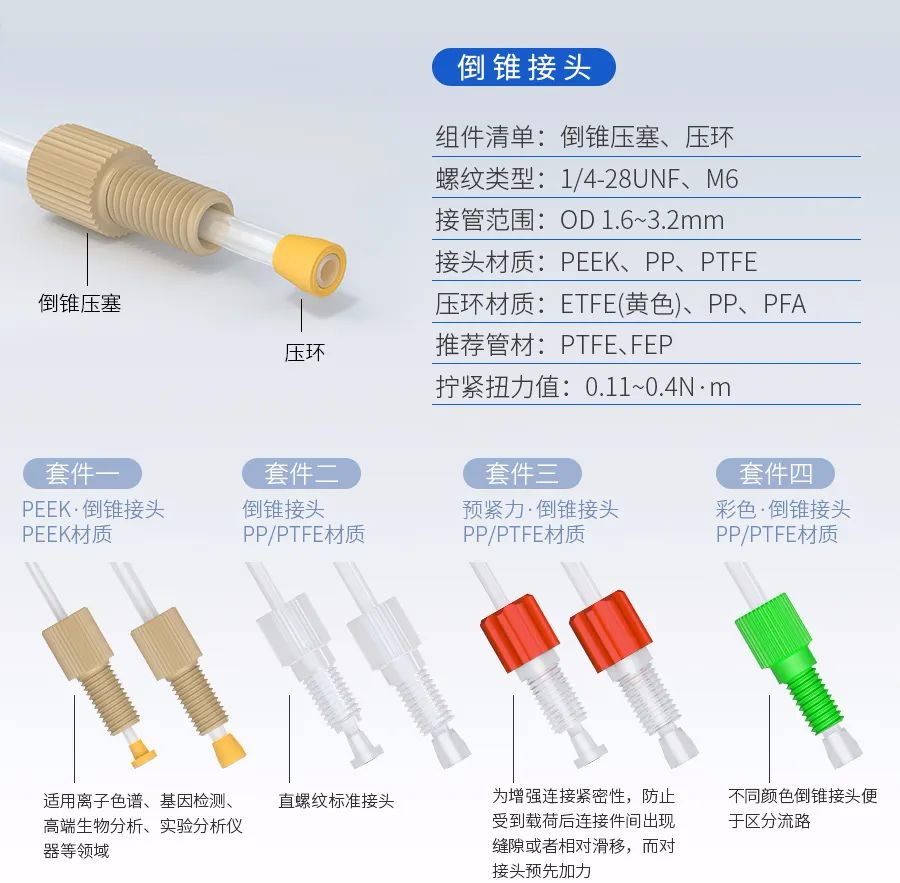 倒锥接头

组件清单：倒锥压塞、压环
螺纹类型：1/4-28UNF、M6
接管范围：OD 1.6~3.2mm
接头材质：PEEK、PP、PTFE
压环材质：ETFE(黄色)、PP、PFA
推荐管材：PTFE、FEP
拧紧扭力值：0.11~0.4N·m

倒锥压塞

压环

套件一
PEEK·倒锥接头
PEEK材质

适用离子色谱、基因检测、高端生物分析、实验分析仪器等领域

套件二
倒锥接头
PP/PTFE材质

直螺纹标准接头

套件三
预紧力·倒锥接头
PP/PTFE材质

为增强连接紧密性，防止受到载荷后连接件间出现缝隙或者相对滑移，而对接头预先加力

套件四
彩色·倒锥接头
PP/PTFE材质

不同颜色倒锥接头便于区分流路