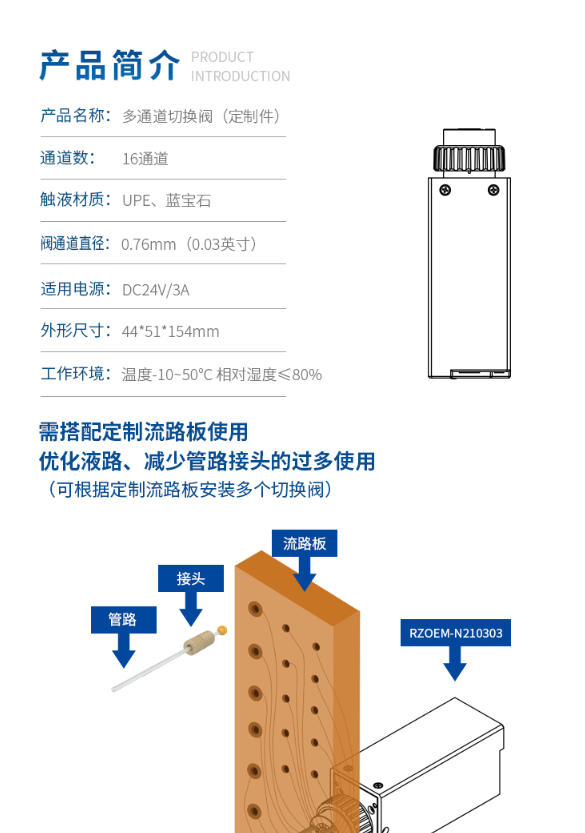 产品简介 PRODUCT INTRODUCTION

产品名称： 多通道切换阀（定制件）

通道数： 16通道

触液材质： UPE、蓝宝石

阀通道直径： 0.76mm（0.03英寸）

适用电源： DC24V/3A

外形尺寸： 44*51*154mm

工作环境： 温度-10~50℃ 相对湿度≤80%

需搭配定制流路板使用
优化液路、减少管路接头的过多使用
（可根据定制流路板安装多个切换阀）

流路板

接头

管路

RZOEM-N210303