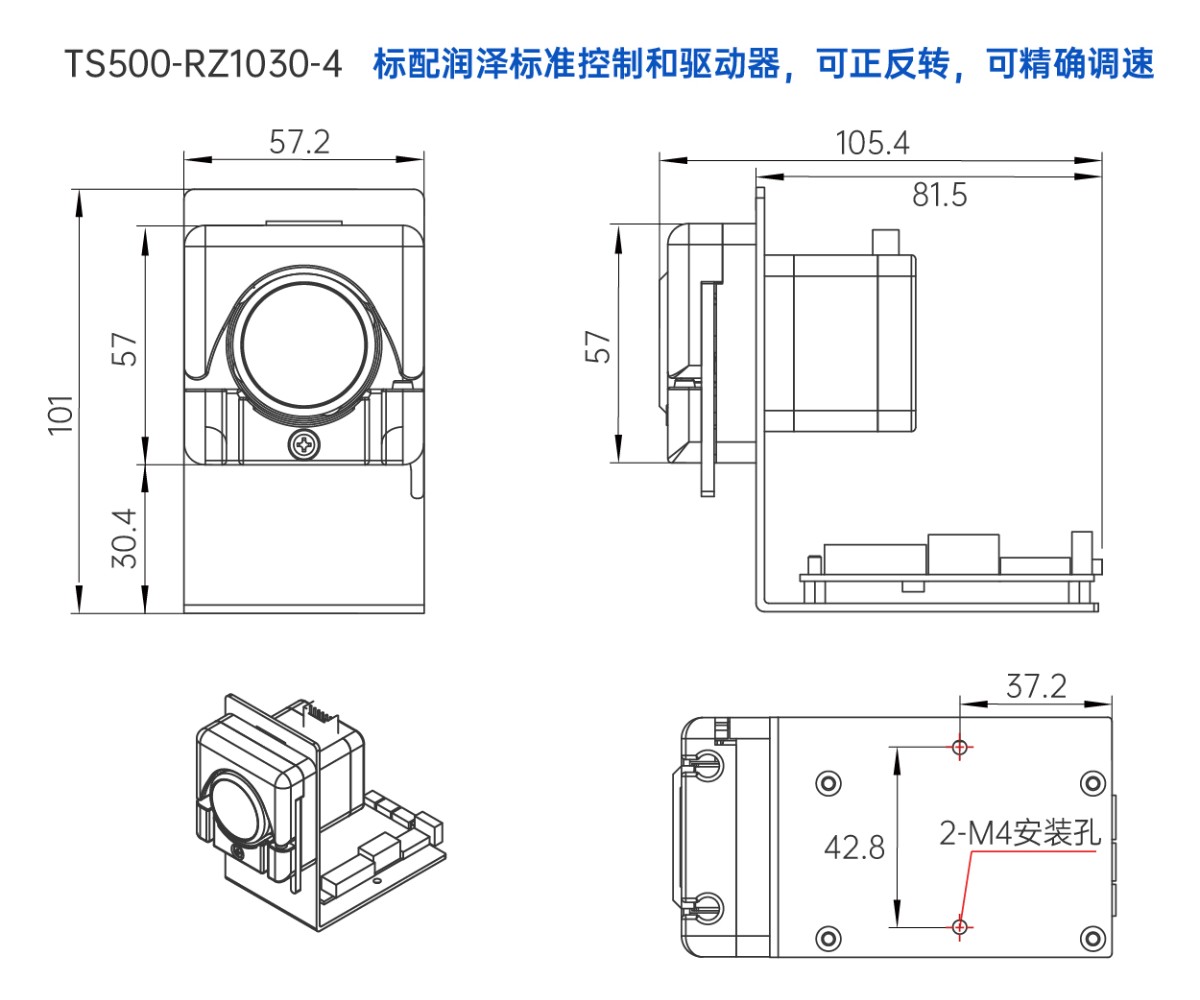 TS500-RZ1030-4 标配润泽标准控制和驱动器，可正反转，可精确调速

57.2

101

57

30.4

105.4

81.5

57

37.2

42.8

2-M4安装孔